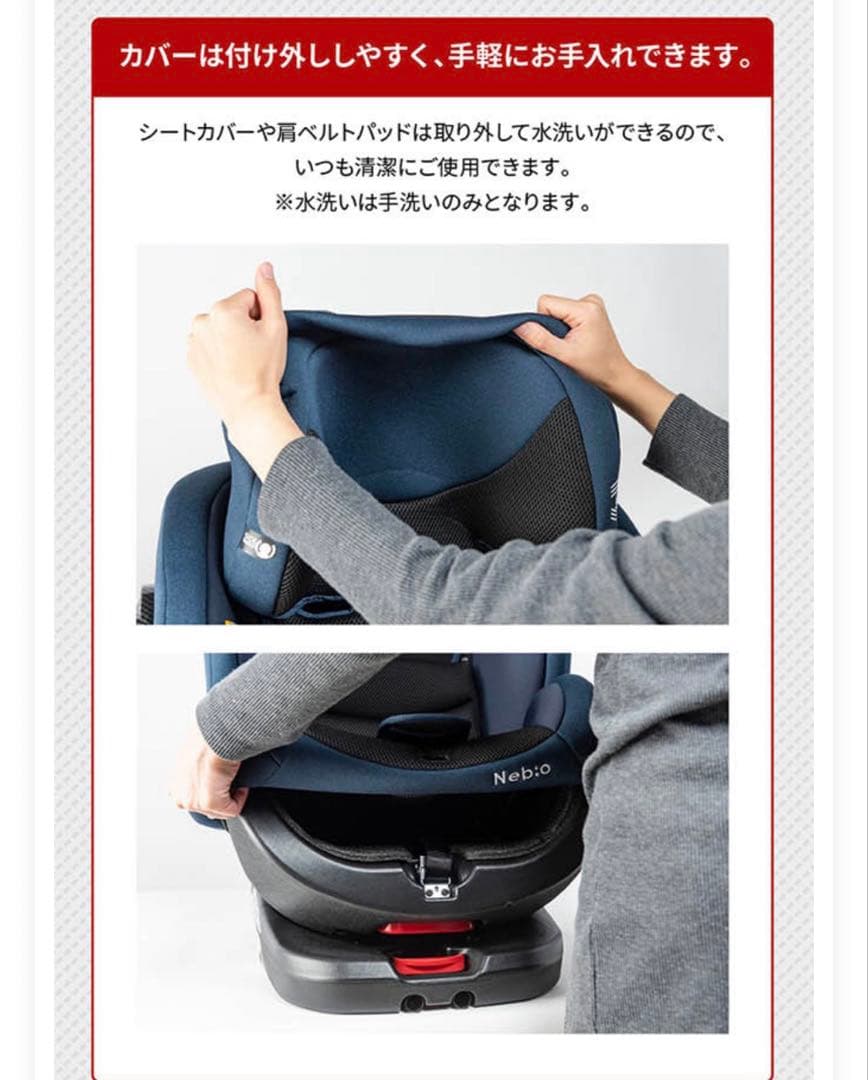 カバーは付け外ししやすく、手軽にお手入れできます。

シートカバーや肩ベルトパッドは取り外して水洗いができるので、いつも清潔にご使用できます。
※水洗いは手洗いのみとなります。

Neb:o