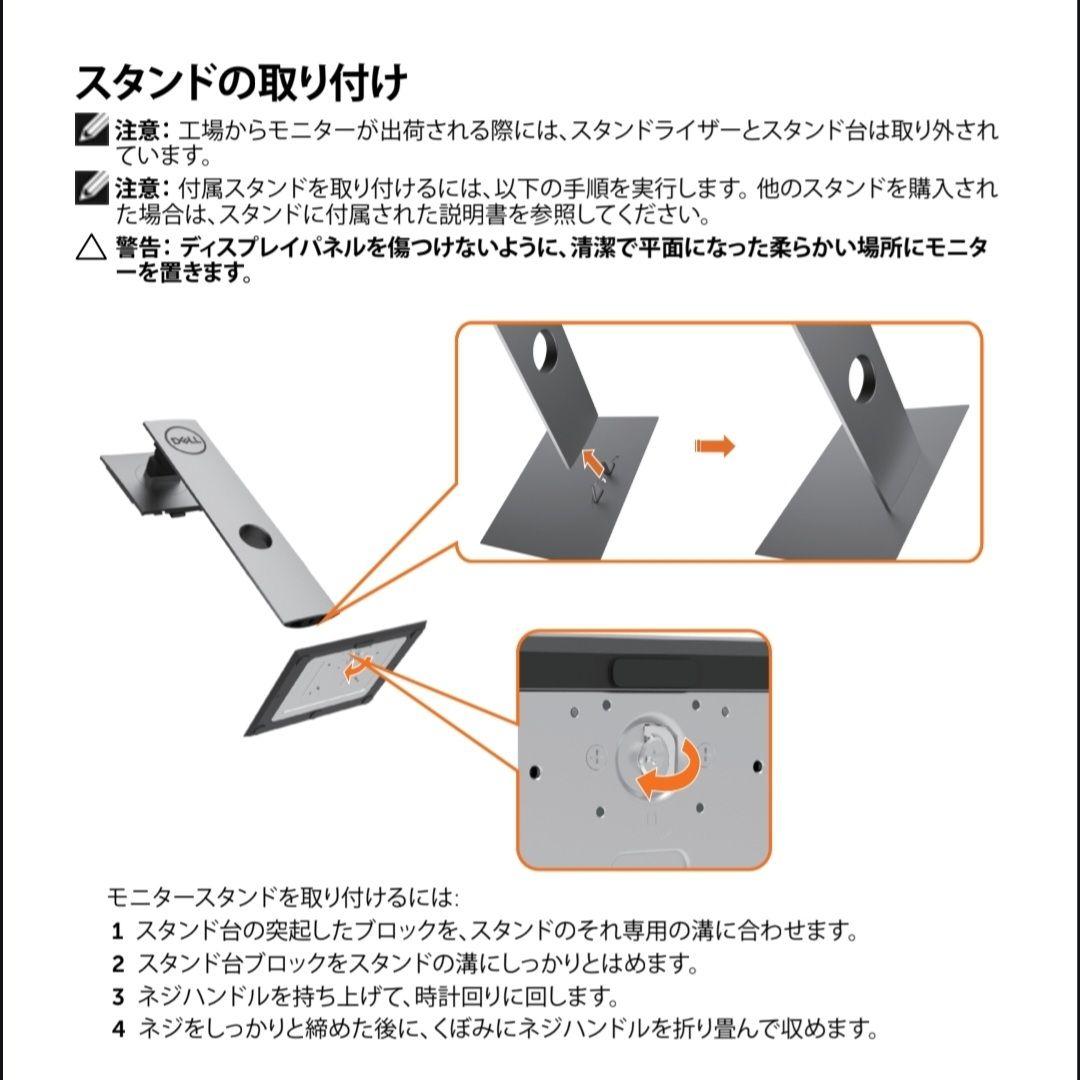 スタンドの取り付け

注意：工場からモニターが出荷される際には、スタンドライザーとスタンド台は取り外されています。

注意：付属スタンドを取り付けるには、以下の手順を実行します。他のスタンドを購入された場合は、スタンドに付属された説明書を参照してください。

警告：ディスプレイパネルを傷つけないように、清潔で平面になった柔らかい場所にモニターを置きます。

DELL

モニタースタンドを取り付けるには：

1 スタンド台の突起したブロックを、スタンドのそれ専用の溝に合わせます。

2 スタンド台ブロックをスタンドの溝にしっかりとはめます。

3 ネジハンドルを持ち上げて、時計回りに回します。

4 ネジをしっかりと締めた後に、くぼみにネジハンドルを折り畳んで収めます。