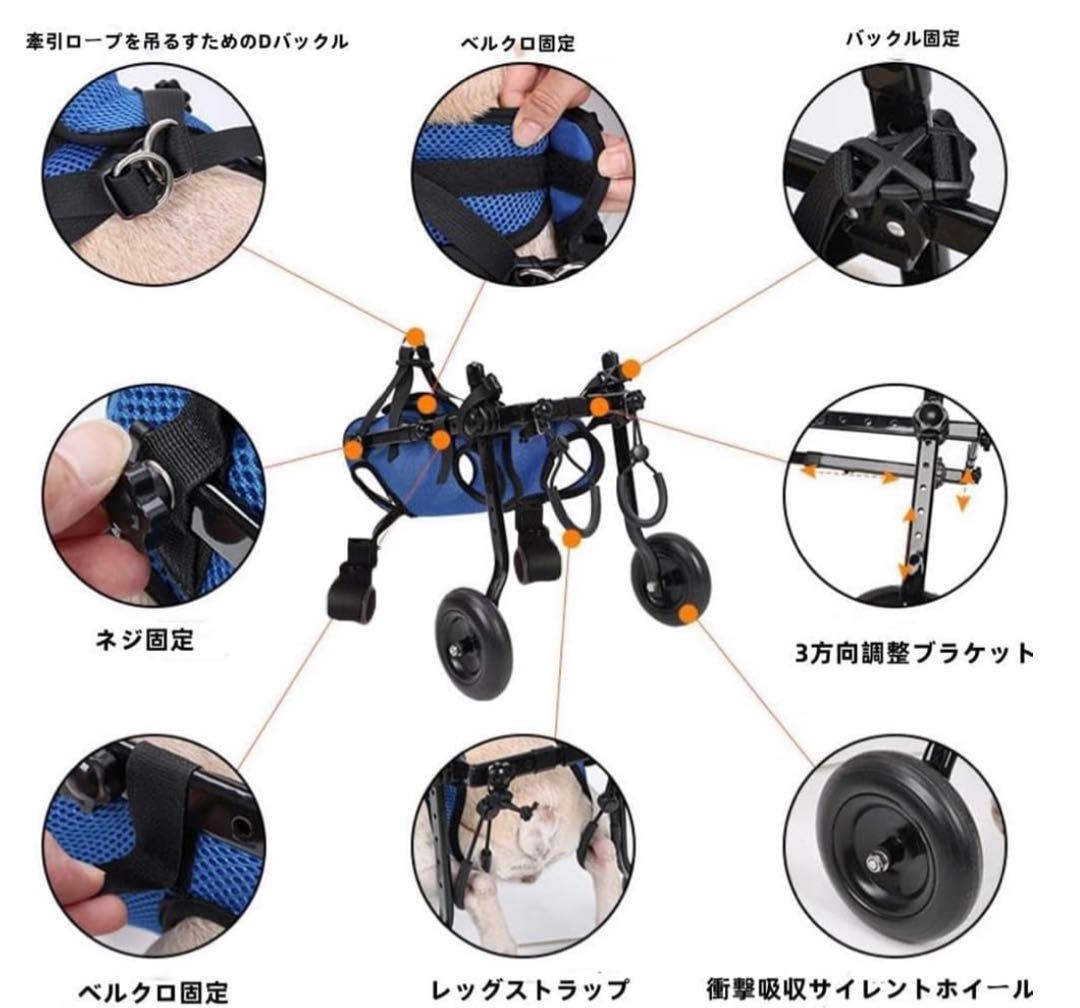 牽引ロープを吊るすためのDバックル

ベルクロ固定

バックル固定

ネジ固定

3方向調整ブラケット

ベルクロ固定

レッグストラップ

衝撃吸収サイレントホイール