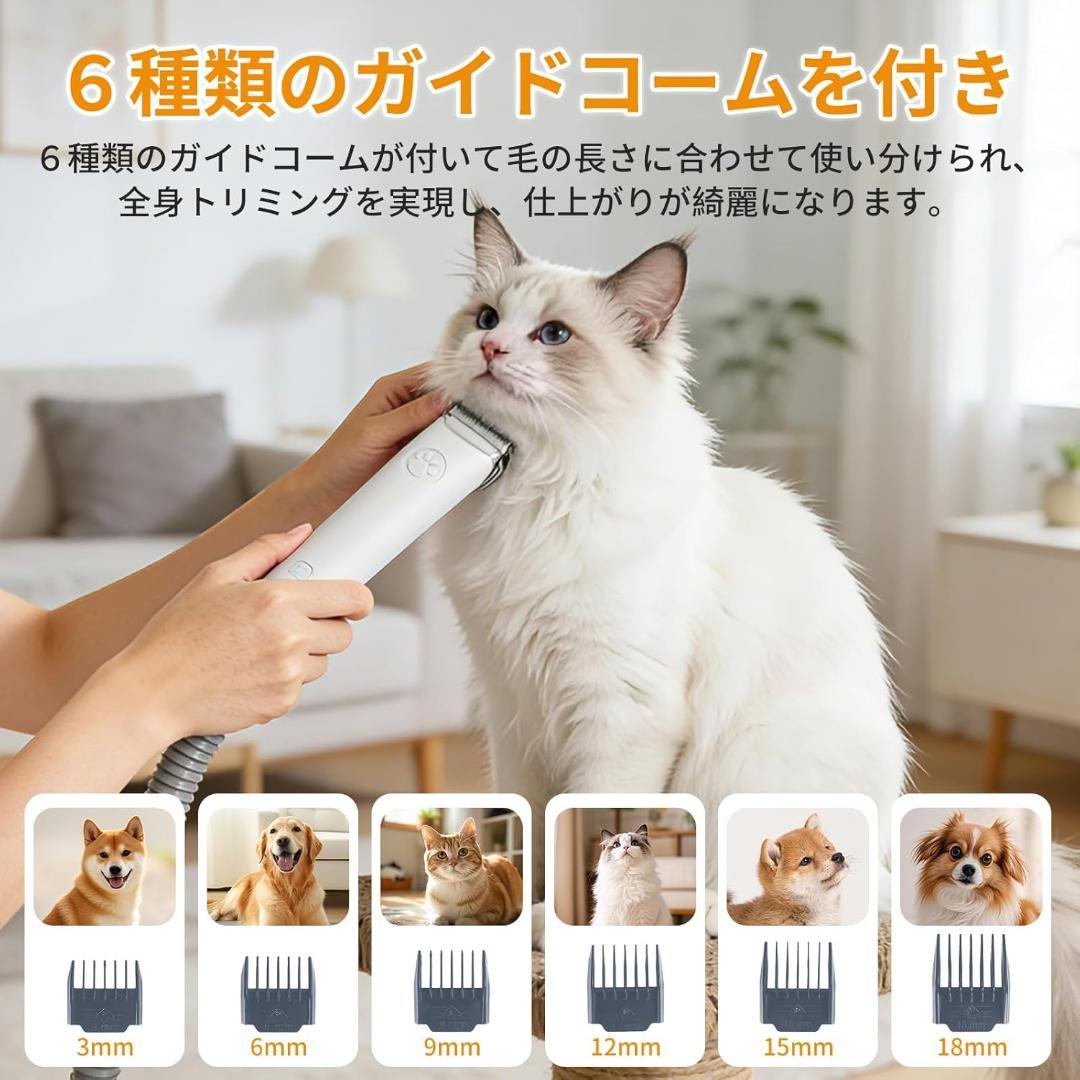 ６種類のガイドコームを付き

６種類のガイドコームが付いて毛の長さに合わせて使い分けられ、全身トリミングを実現し、仕上がりが綺麗になります。

3mm

6mm

9mm

12mm

15mm

18mm